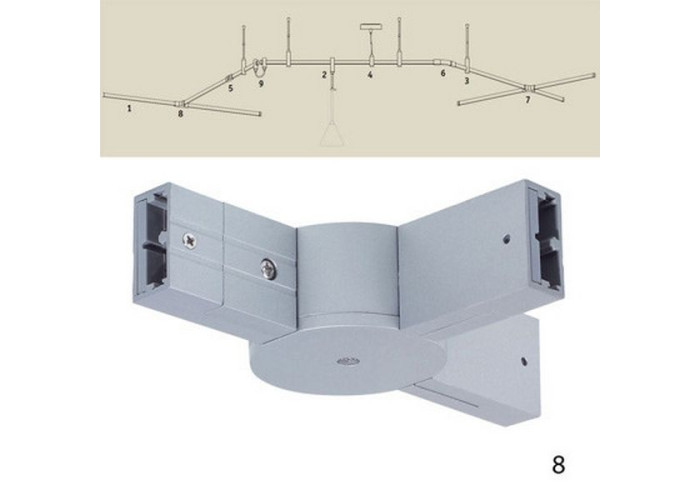 1
8
5
9
2
4
6
3
7

8